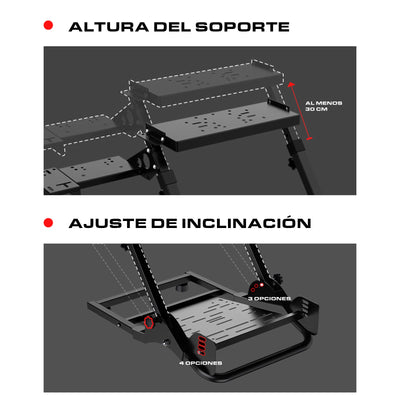 ALTURA DEL SOPORTE

AL MENOS 30 CM

AJUSTE DE INCLINACIÓN

3 OPCIONES

4 OPCIONES