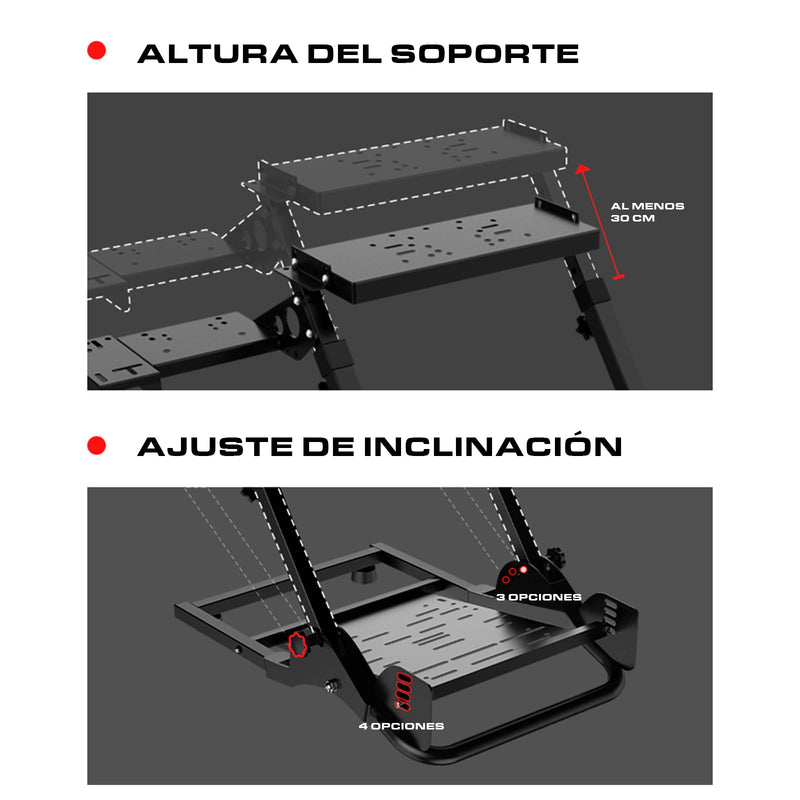 ALTURA DEL SOPORTE

AL MENOS 30 CM

AJUSTE DE INCLINACIÓN

3 OPCIONES

4 OPCIONES